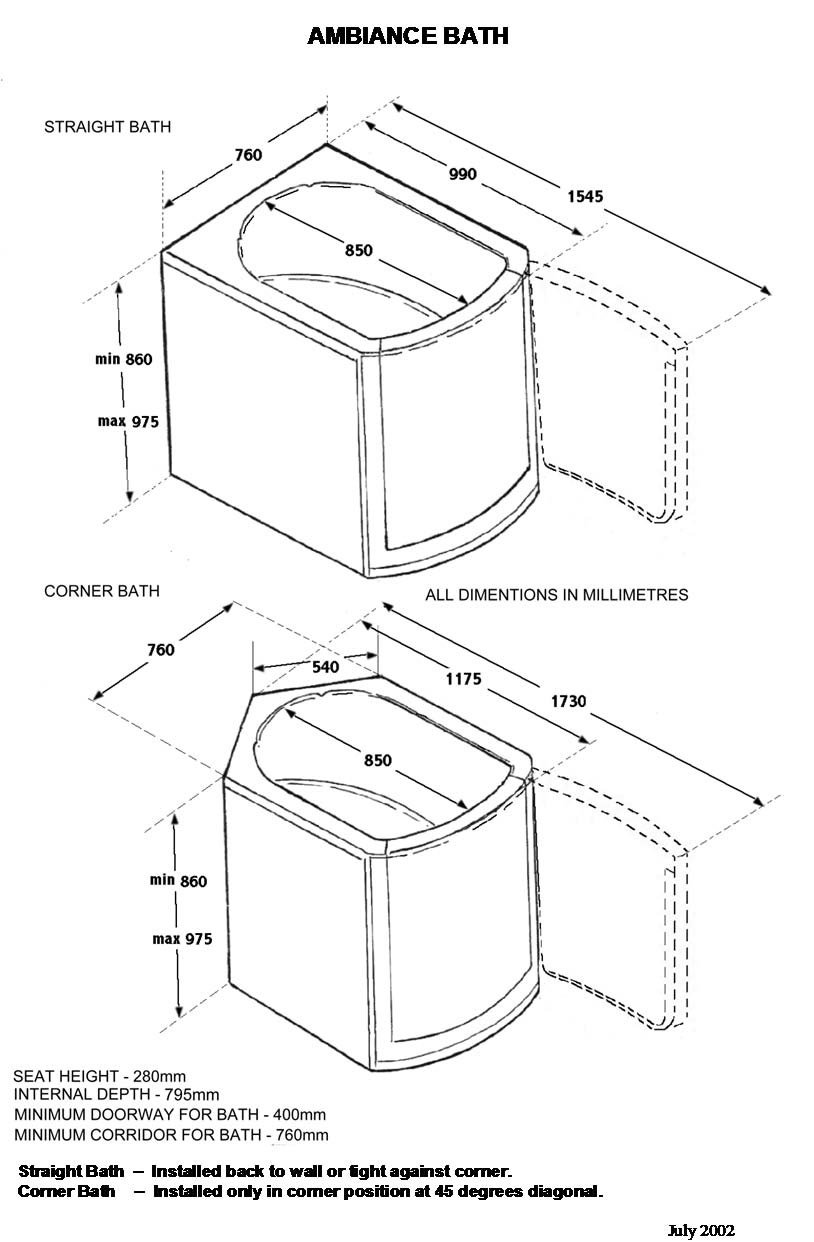 AMBIANCE BATH

STRAIGHT BATH

760

990

1545

850

min 860

max 975

CORNER BATH

ALL DIMENTIONS IN MILLIMETRES

760

540

1175

1730

850

min 860

max 975

SEAT HEIGHT - 280mm
INTERNAL DEPTH - 795mm
MINIMUM DOORWAY FOR BATH - 400mm
MINIMUM CORRIDOR FOR BATH - 760mm

Straight Bath – Installed back to wall or tight against corner.
Corner Bath – Installed only in corner position at 45 degrees diagonal.

July 2002